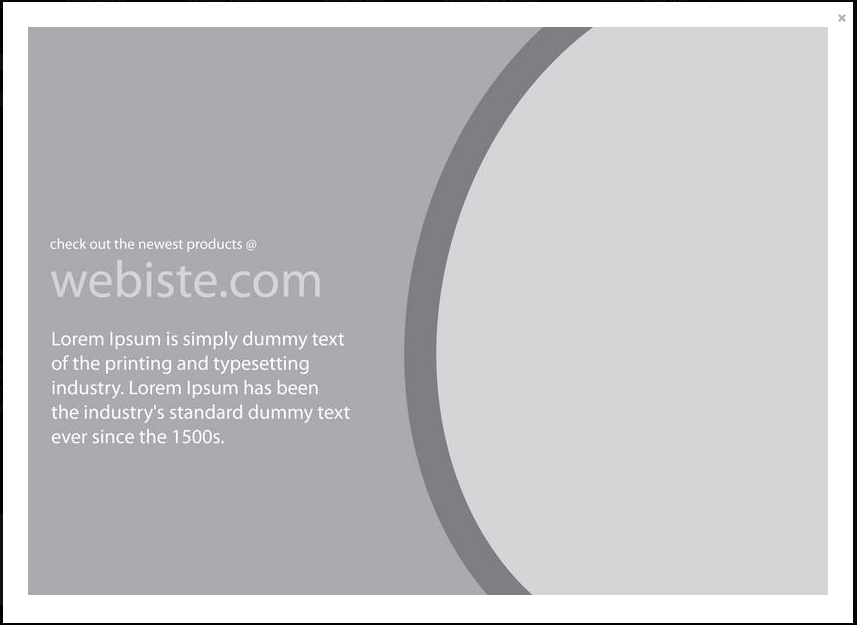 ×

check out the newest products @

webiste.com

Lorem Ipsum is simply dummy text of the printing and typesetting industry. Lorem Ipsum has been the industry's standard dummy text ever since the 1500s.